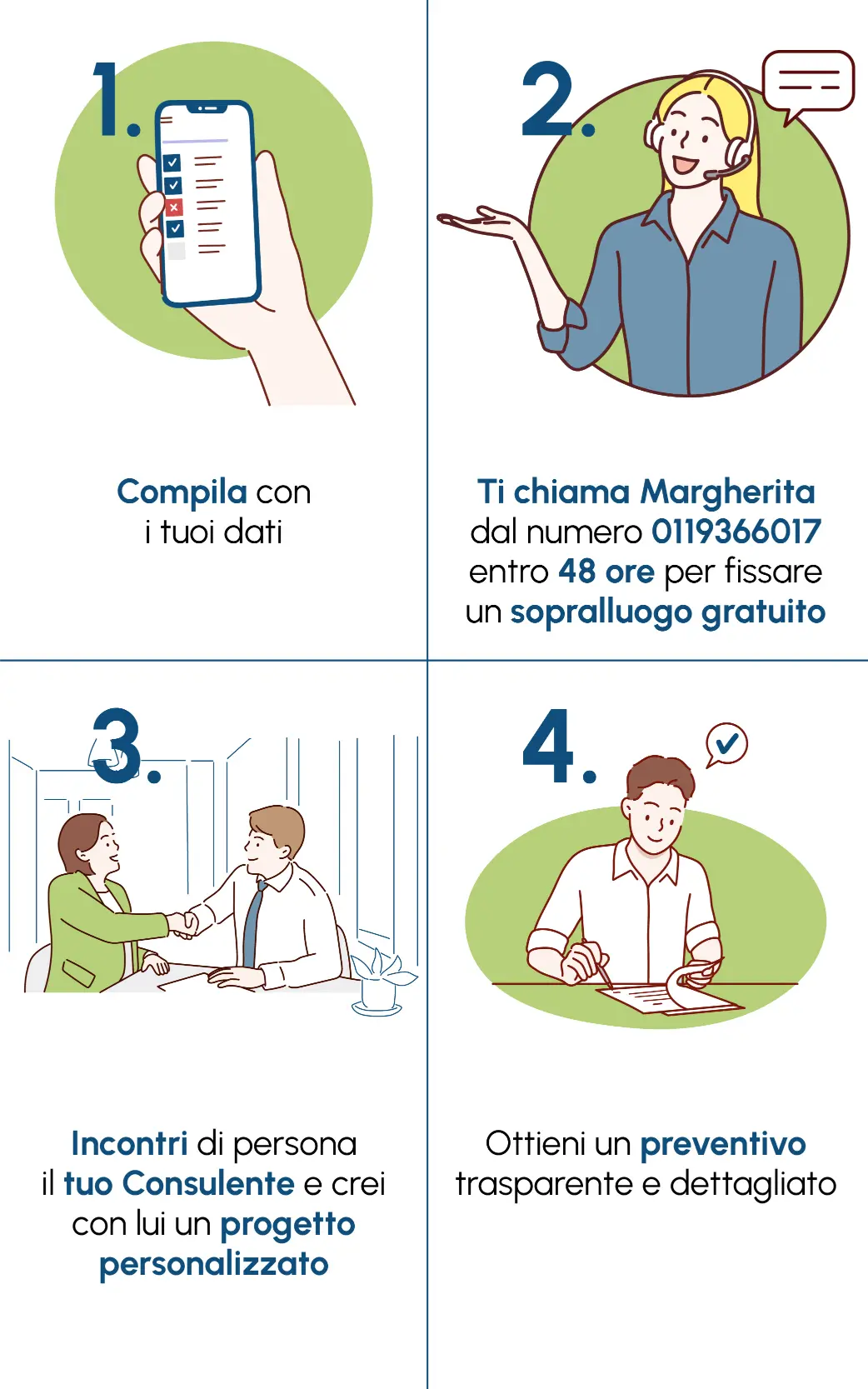 1.

Compila con i tuoi dati

2.

Ti chiama Margherita dal numero 0119366017 entro 48 ore per fissare un sopralluogo gratuito

3.

Incontri di persona il tuo Consulente e crei con lui un progetto personalizzato

4.

Ottieni un preventivo trasparente e dettagliato