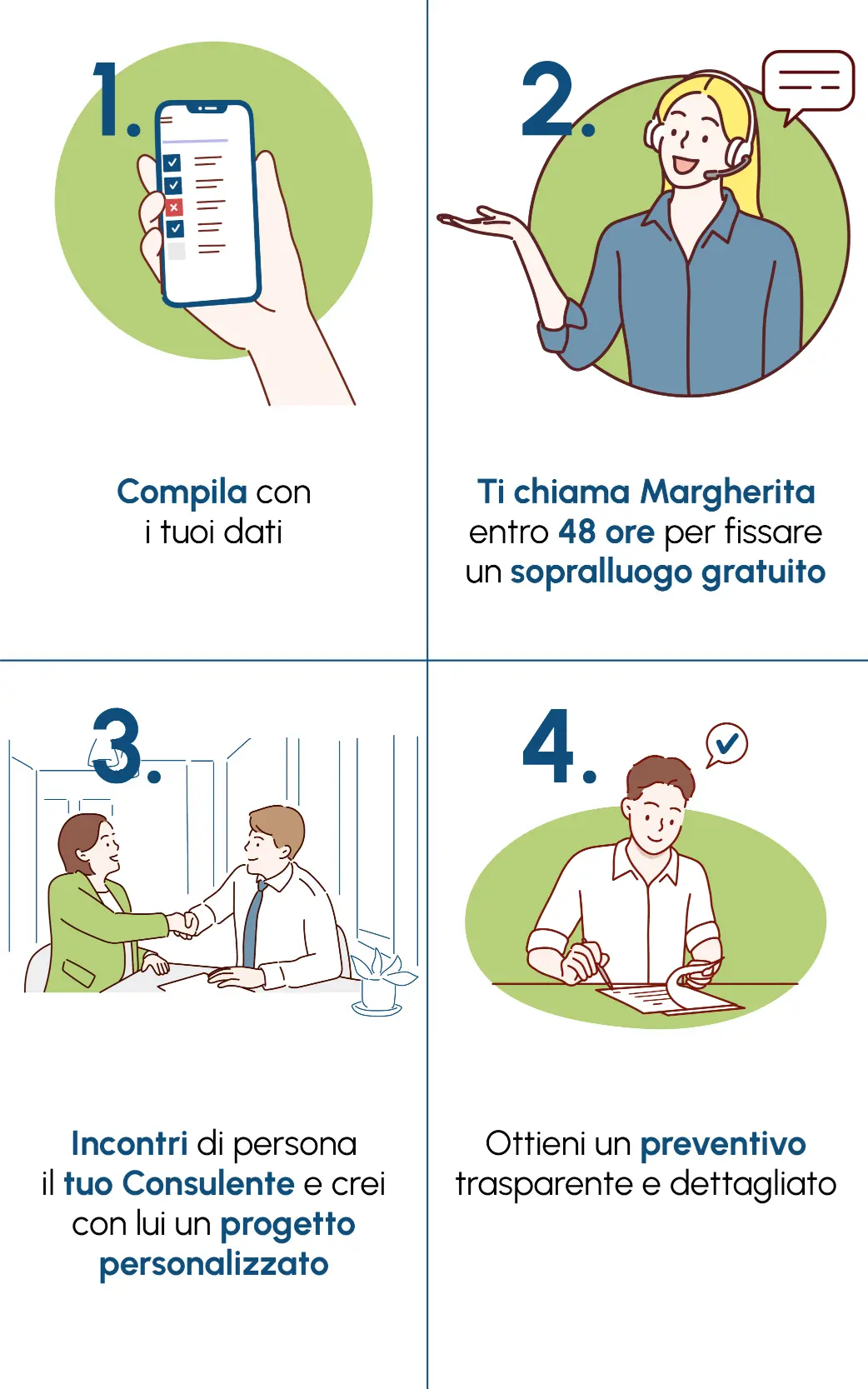 1.

Compila con i tuoi dati

2.

Ti chiama Margherita entro 48 ore per fissare un sopralluogo gratuito

3.

Incontri di persona il tuo Consulente e crei con lui un progetto personalizzato

4.

Ottieni un preventivo trasparente e dettagliato